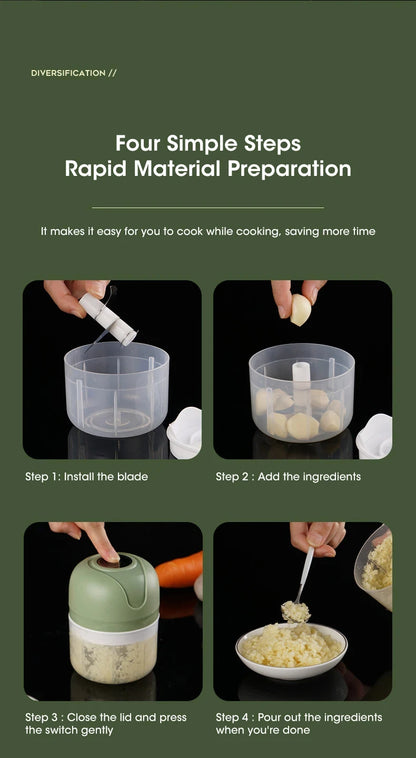 DIVERSIFICATION //

Four Simple Steps
Rapid Material Preparation

It makes it easy for you to cook while cooking, saving more time

Step 1: Install the blade

Step 2 : Add the ingredients

Step 3 : Close the lid and press the switch gently

Step 4 : Pour out the ingredients when you're done