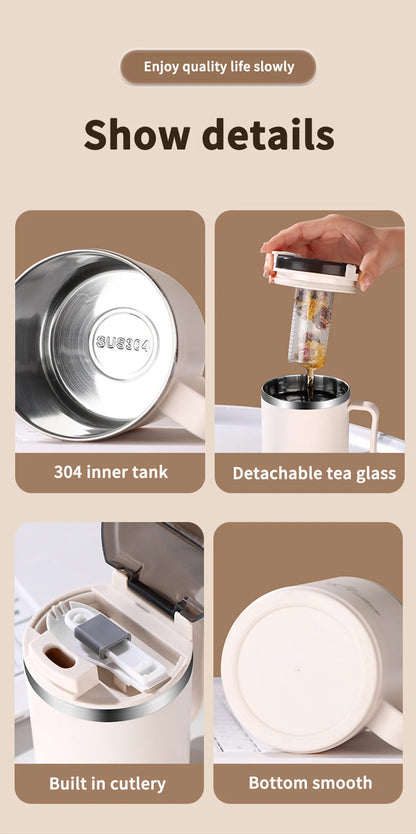 Enjoy quality life slowly

Show details

SUS304

304 inner tank

Detachable tea glass

Built in cutlery

Bottom smooth