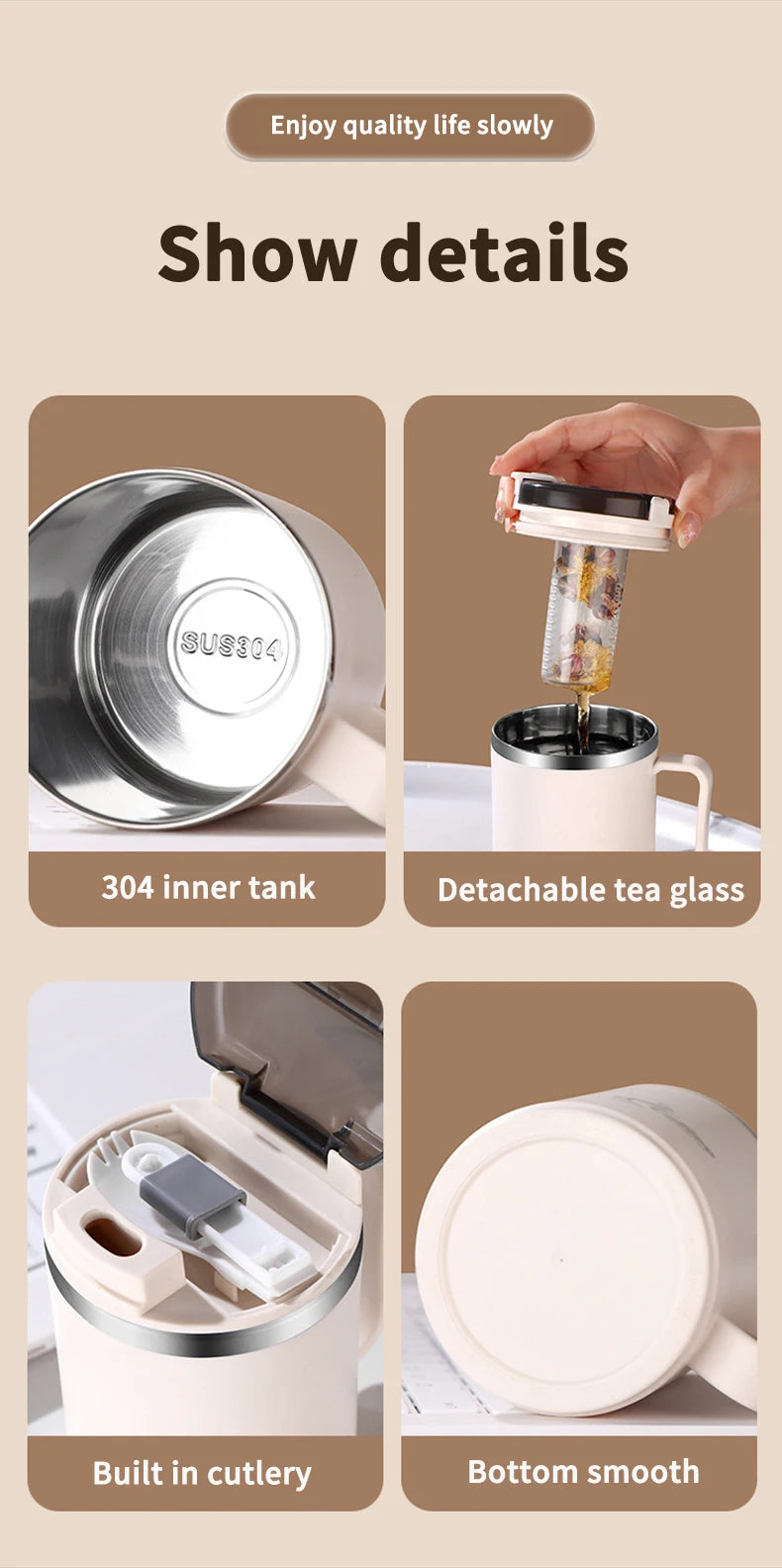 Enjoy quality life slowly

Show details

SUS304

304 inner tank

Detachable tea glass

Built in cutlery

Bottom smooth