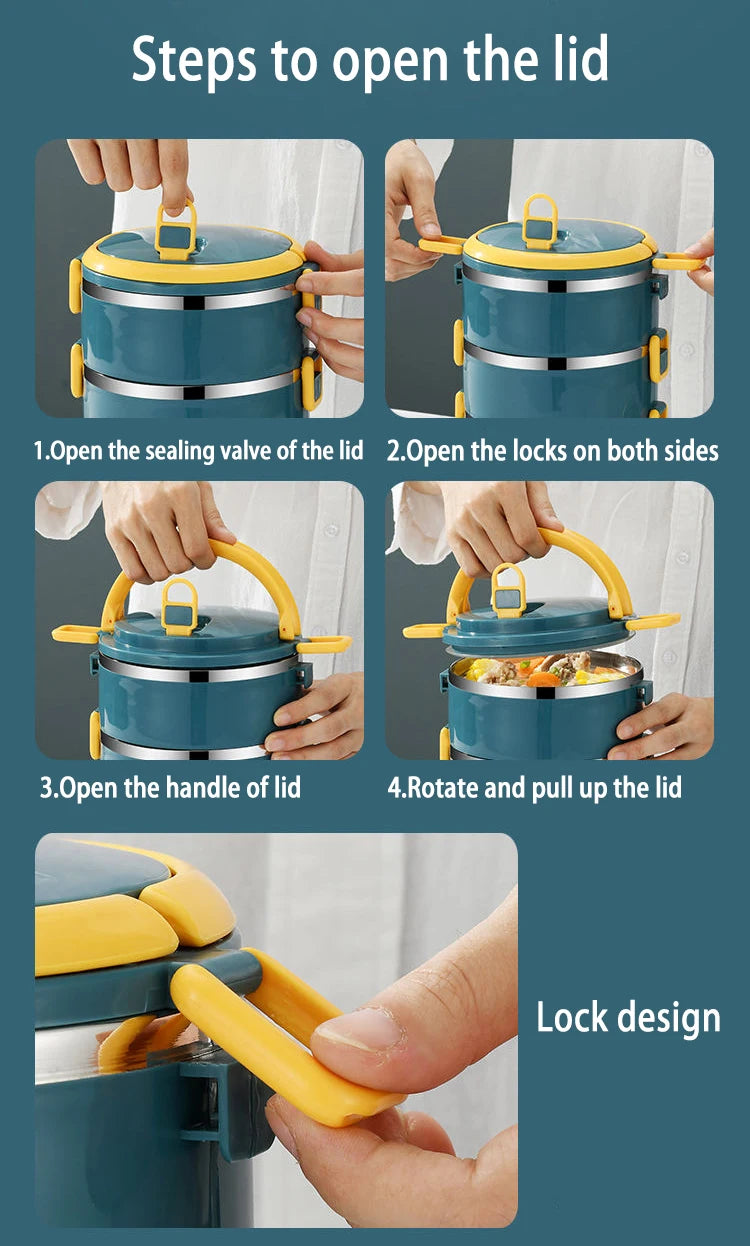 Steps to open the lid

1.Open the sealing valve of the lid

2.Open the locks on both sides

3.Open the handle of lid

4.Rotate and pull up the lid

Lock design