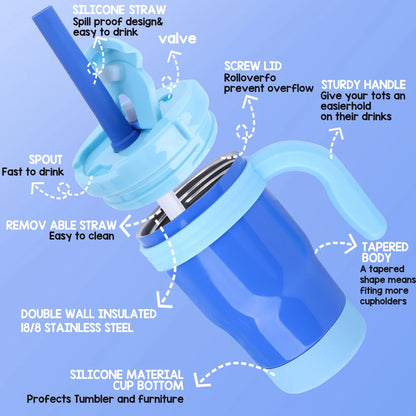 SILICONE STRAW
Spill proof design& easy to drink

valve

SCREW LID
Rolloverfo prevent overflow

STURDY HANDLE
Give your tots an easierhold on their drinks

SPOUT
Fast to drink

REMOV ABLE STRAW
Easy to clean

TAPERED BODY
A tapered shape means fiting more cupholders

DOUBLE WALL INSULATED
18/8 STAINLESS STEEL

SILICONE MATERIAL CUP BOTTOM
Profects Tumbler and furniture