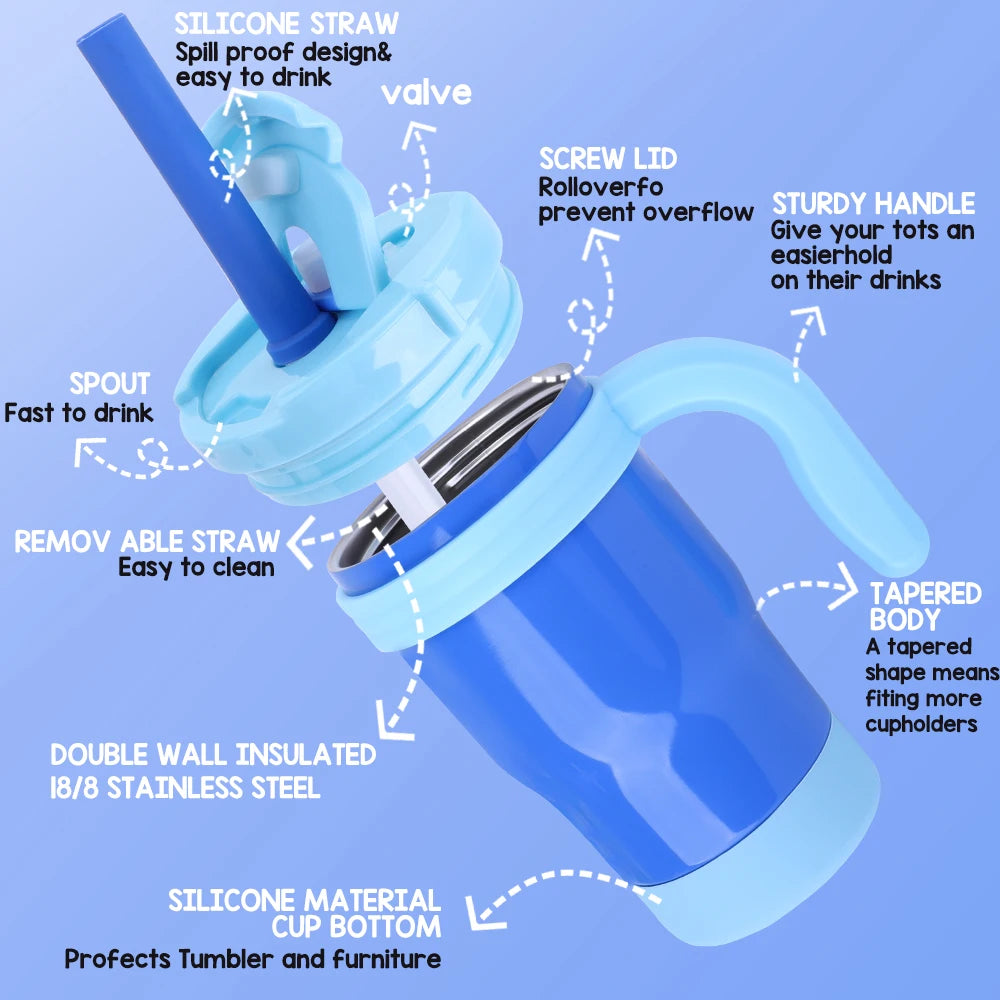 SILICONE STRAW
Spill proof design& easy to drink

valve

SCREW LID
Rolloverfo prevent overflow

STURDY HANDLE
Give your tots an easierhold on their drinks

SPOUT
Fast to drink

REMOV ABLE STRAW
Easy to clean

TAPERED BODY
A tapered shape means fiting more cupholders

DOUBLE WALL INSULATED
18/8 STAINLESS STEEL

SILICONE MATERIAL CUP BOTTOM
Profects Tumbler and furniture