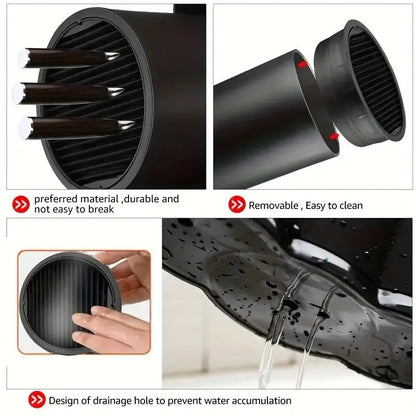 preferred material ,durable and not easy to break

Removable , Easy to clean

Design of drainage hole to prevent water accumulation