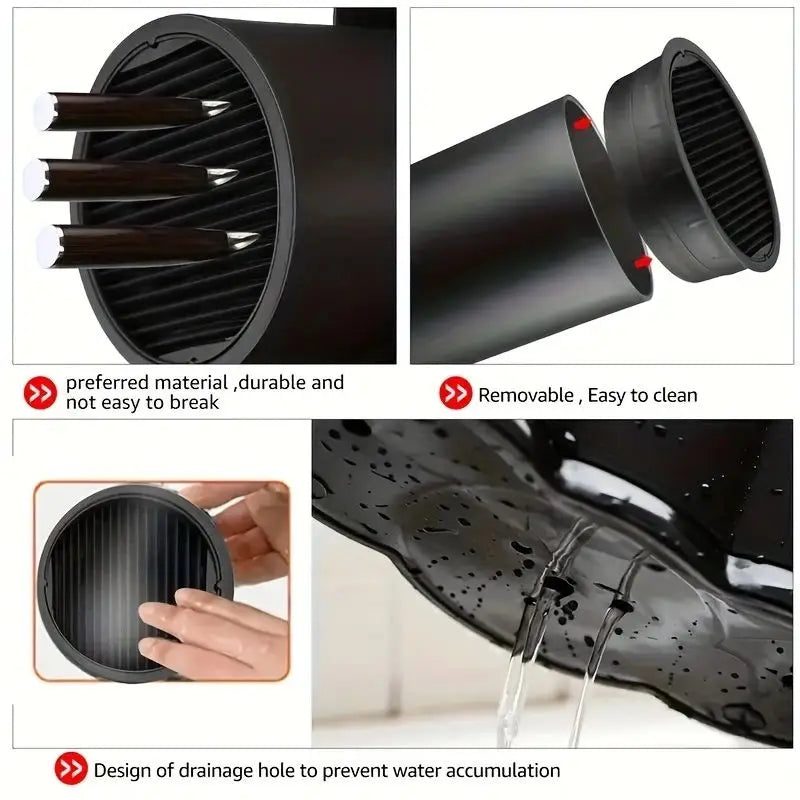 preferred material ,durable and not easy to break

Removable , Easy to clean

Design of drainage hole to prevent water accumulation