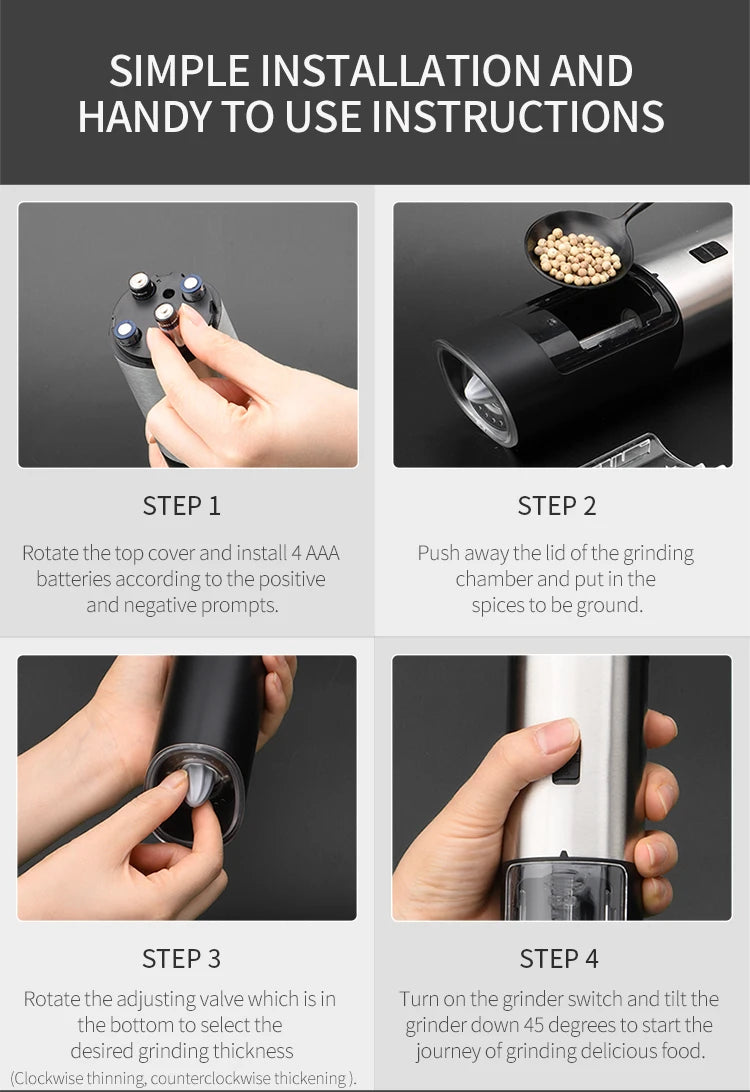 SIMPLE INSTALLATION AND HANDY TO USE INSTRUCTIONS

STEP 1

Rotate the top cover and install 4 AAA batteries according to the positive and negative prompts.

STEP 2

Push away the lid of the grinding chamber and put in the spices to be ground.

STEP 3

Rotate the adjusting valve which is in the bottom to select the desired grinding thickness (Clockwise thinning, counterclockwise thickening ).

STEP 4

Turn on the grinder switch and tilt the grinder down 45 degrees to start the journey of grinding delicious food.