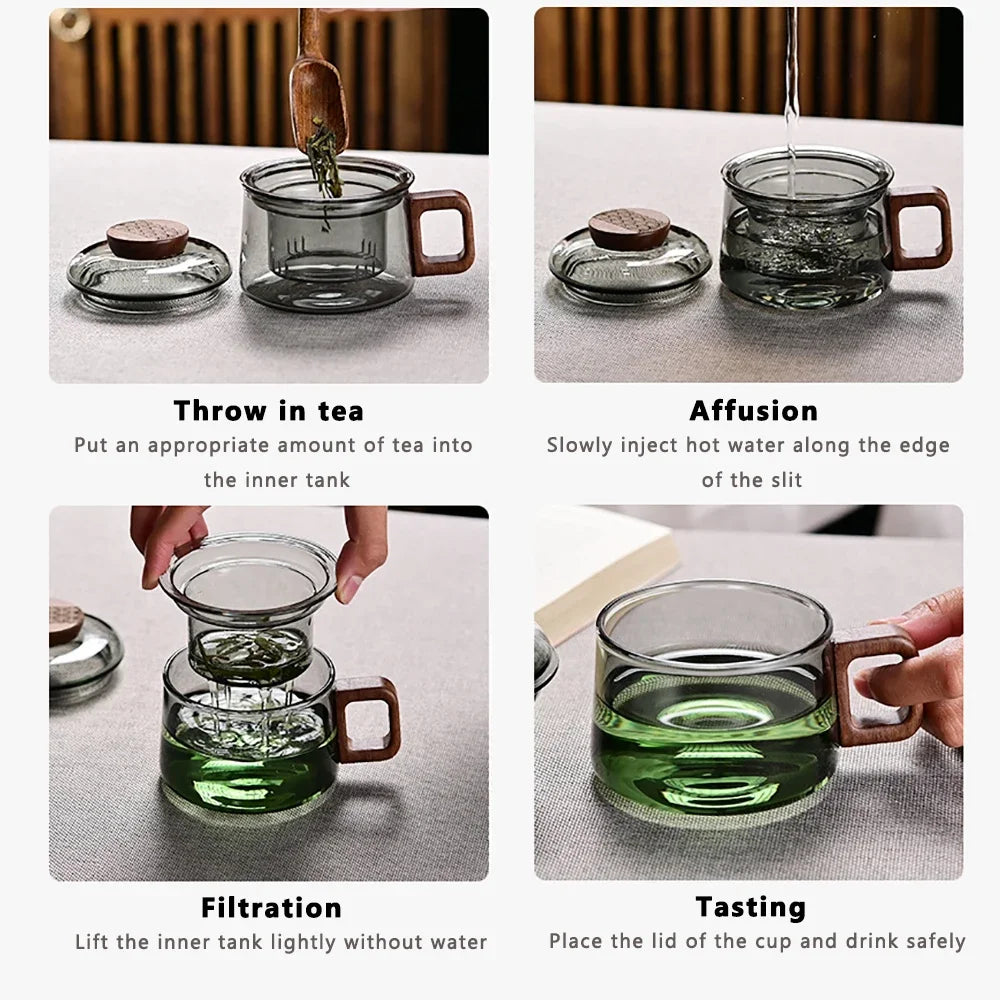 Throw in tea
Put an appropriate amount of tea into the inner tank

Affusion
Slowly inject hot water along the edge of the slit

Filtration
Lift the inner tank lightly without water

Tasting
Place the lid of the cup and drink safely